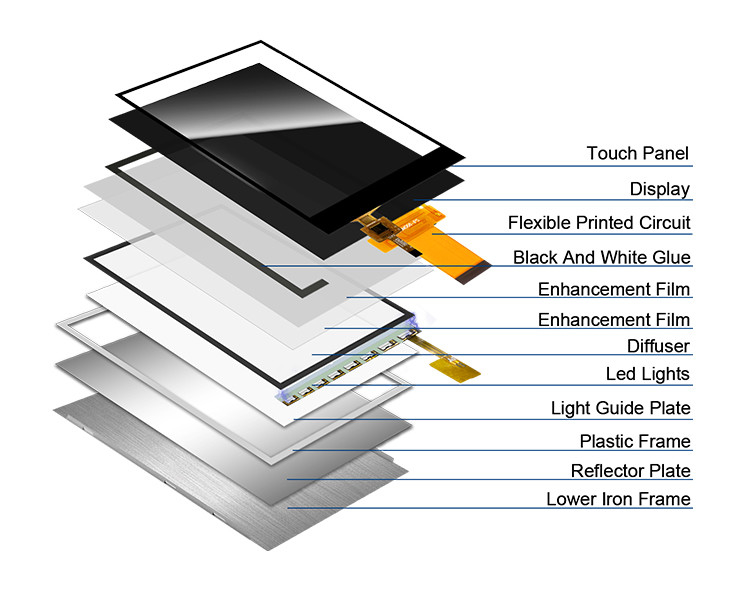 Touch Panel
Display
Flexible Printed Circuit
Black And White Glue
Enhancement Film
Enhancement Film
Diffuser
Led Lights
Light Guide Plate
Plastic Frame
Reflector Plate
Lower Iron Frame